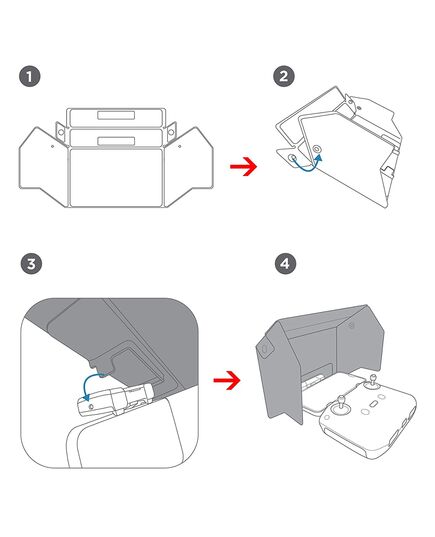 1

2

3

4